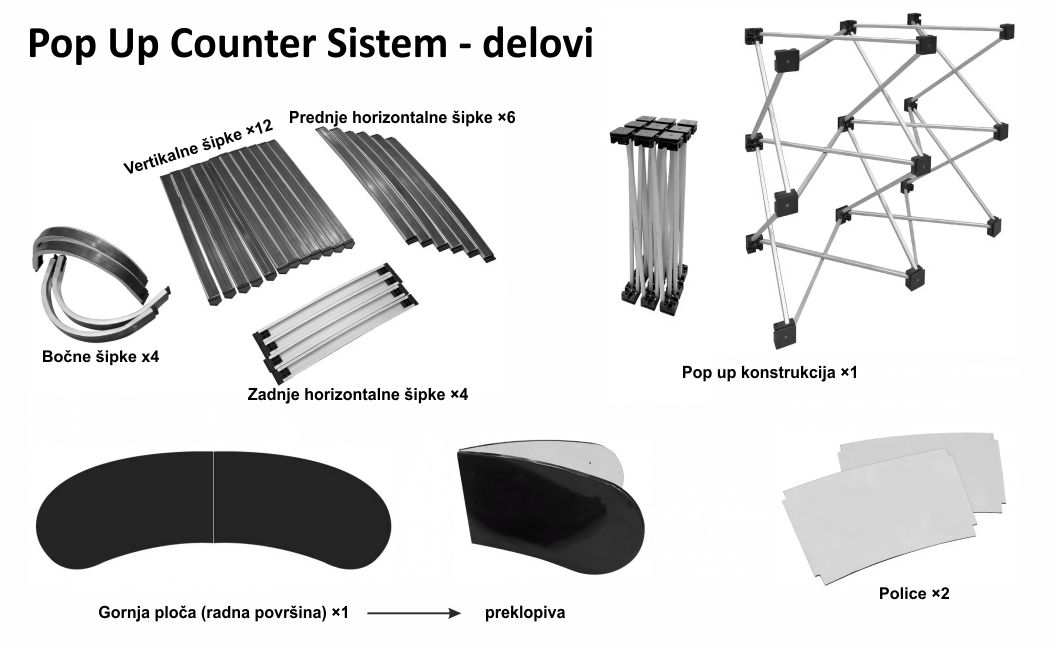 Pop Up Counter Sistem - delovi

Vertikalne šipke ×12

Prednje horizontalne šipke ×6

Bočne šipke x4

Zadnje horizontalne šipke ×4

Pop up konstrukcija ×1

Gornja ploča (radna površina) ×1 preklopiva

Police ×2