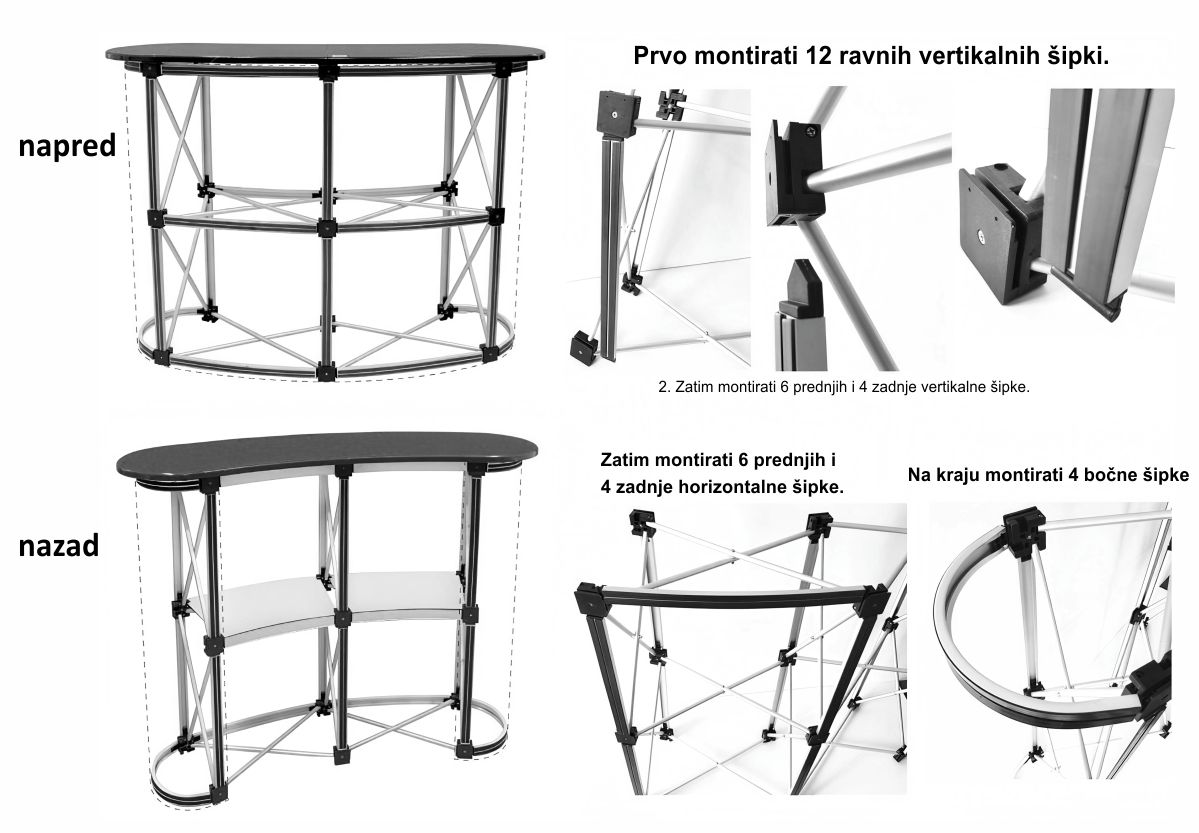 napred

Prvo montirati 12 ravnih vertikalnih šipki.

2. Zatim montirati 6 prednjih i 4 zadnje vertikalne šipke.

nazad

Zatim montirati 6 prednjih i 4 zadnje horizontalne šipke.

Na kraju montirati 4 bočne šipke